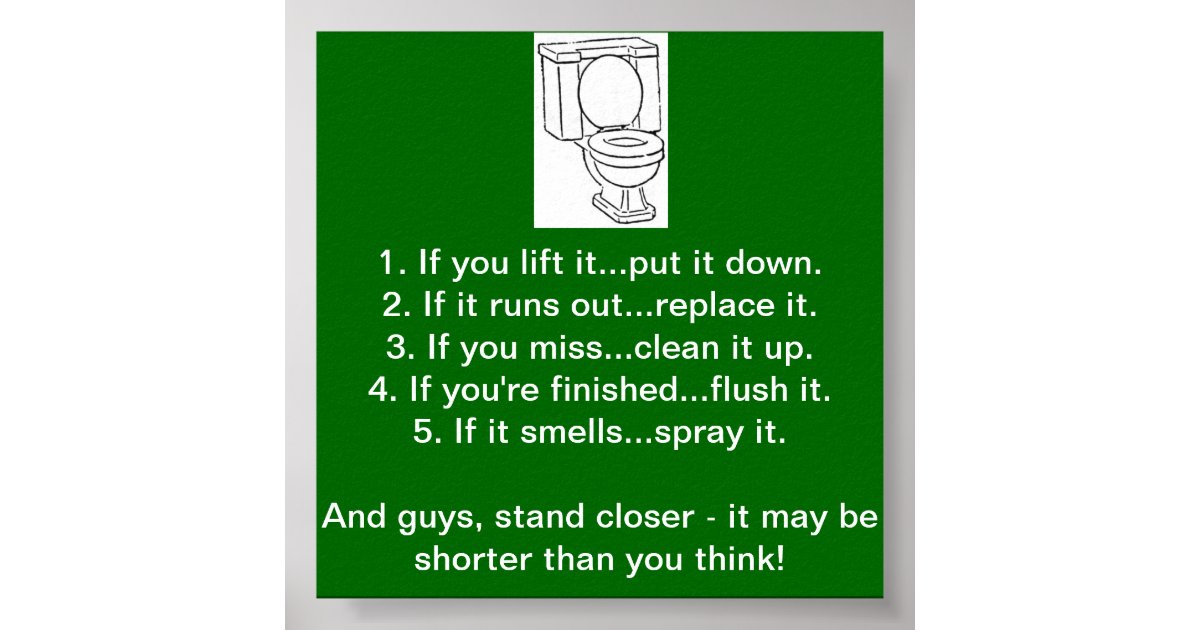 1. If you lift it...put it down.
2. If it runs out...replace it.
3. If you miss...clean it up.
4. If you're finished...flush it.
5. If it smells...spray it.

And guys, stand closer - it may be shorter than you think!