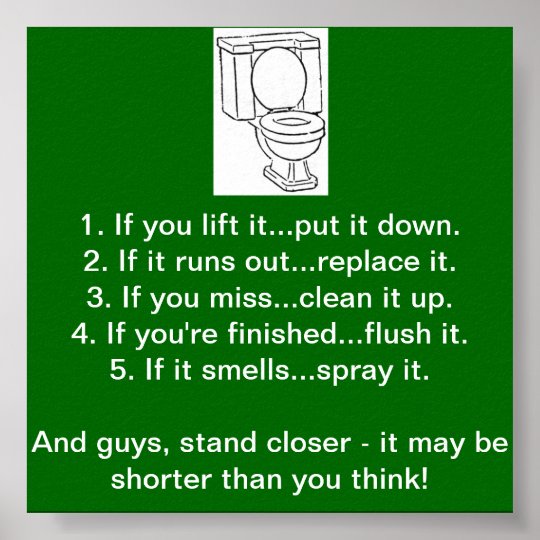 1. If you lift it...put it down.
2. If it runs out...replace it.
3. If you miss...clean it up.
4. If you're finished...flush it.
5. If it smells...spray it.

And guys, stand closer - it may be shorter than you think!