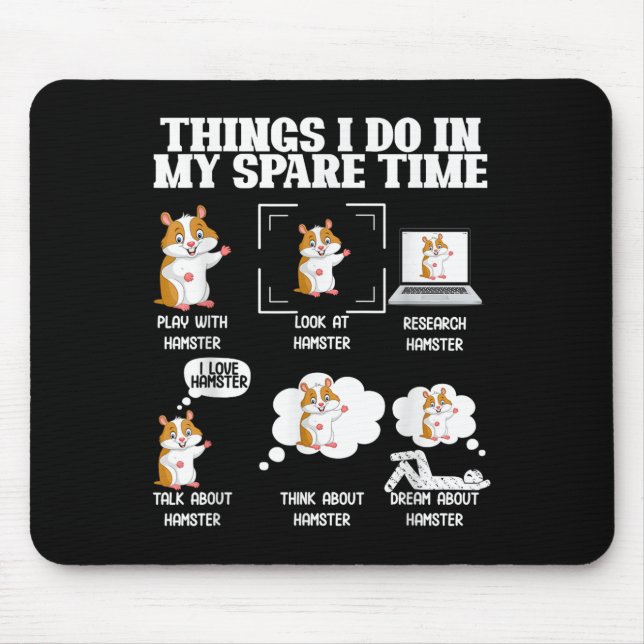 THINGS I DO IN MY SPARE TIME

PLAY WITH HAMSTER

LOOK AT HAMSTER

RESEARCH HAMSTER

I LOVE HAMSTER

TALK ABOUT HAMSTER

THINK ABOUT HAMSTER

DREAM ABOUT HAMSTER