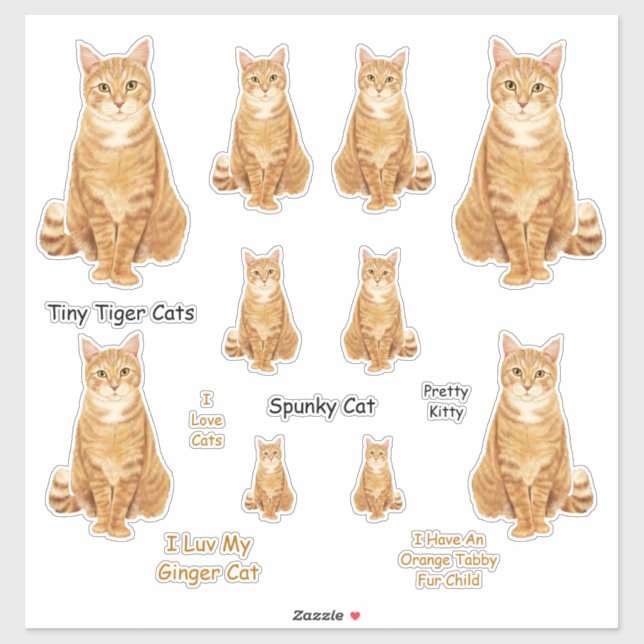 Tiny Tiger Cats

I Love Cats

Spunky Cat

Pretty Kitty

I Luv My Ginger Cat

I Have An Orange Tabby Fur Child

Zazzle