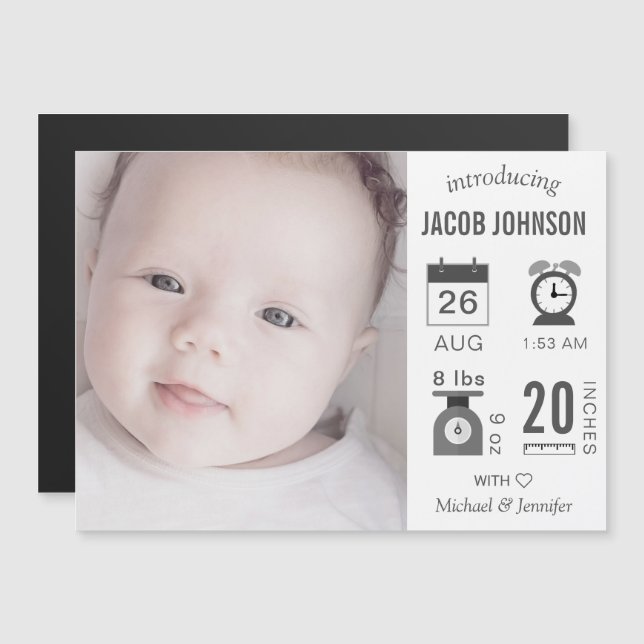 introducing

JACOB JOHNSON

26

AUG

1:53 AM

8 lbs

9 oz

20

INCHES

WITH ♡

Michael & Jennifer