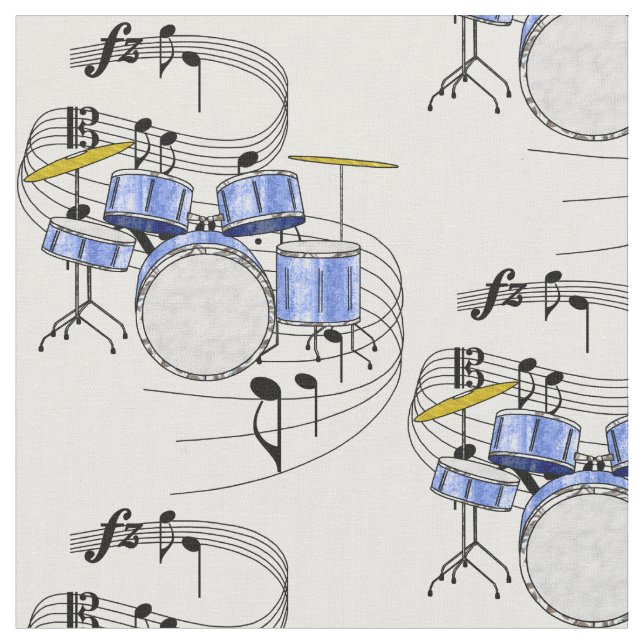 fz

fz

fz