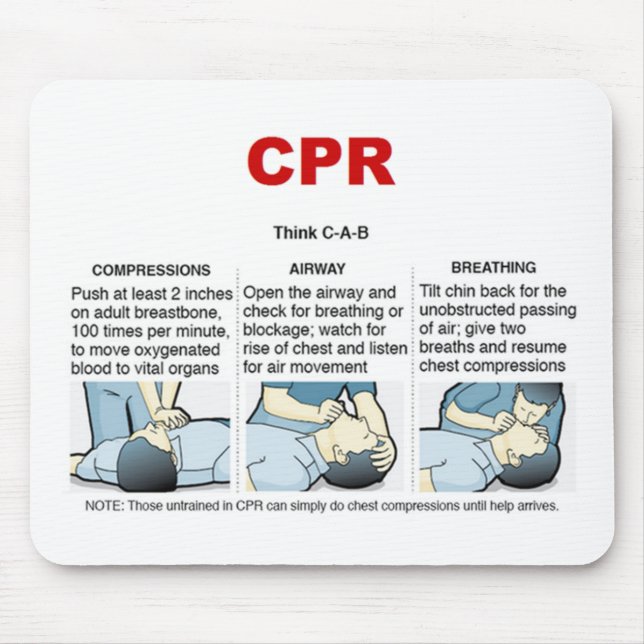 CPR

Think C-A-B

COMPRESSIONS

Push at least 2 inches on adult breastbone, 100 times per minute, to move oxygenated blood to vital organs

AIRWAY

Open the airway and check for breathing or blockage; watch for rise of chest and listen for air movement

BREATHING

Tilt chin back for the unobstructed passing of air; give two breaths and resume chest compressions

NOTE: Those untrained in CPR can simply do chest compressions until help arrives.